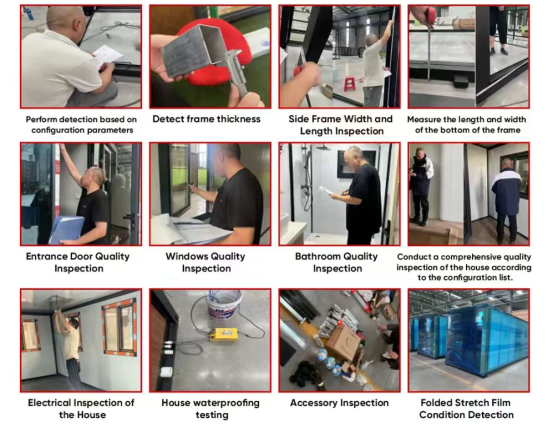 Perform detection based on configuration parameters

Detect frame thickness

Side Frame Width and Length Inspection

Measure the length and width of the bottom of the frame

Entrance Door Quality Inspection

Windows Quality Inspection

Bathroom Quality Inspection

Conduct a comprehensive quality inspection of the house according to the configuration list.

Electrical Inspection of the House

House waterproofing testing

Accessory Inspection

Folded Stretch Film Condition Detection